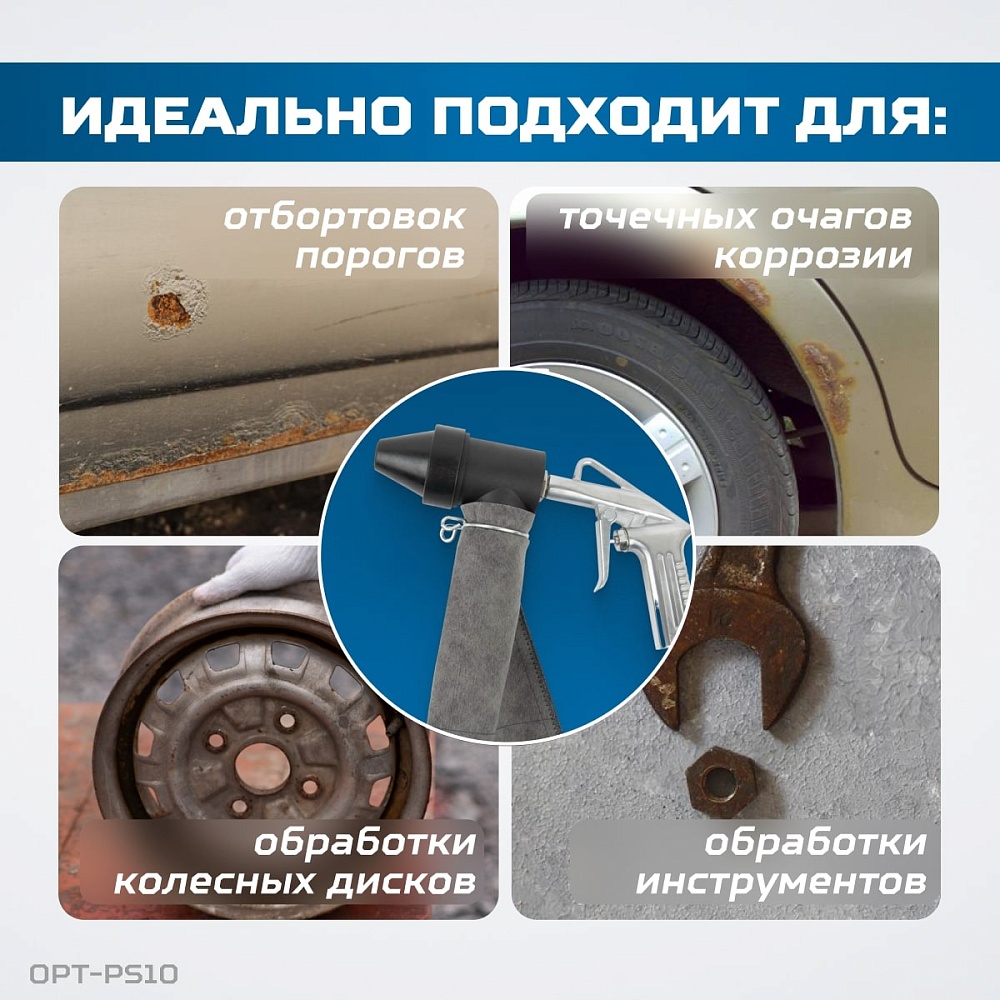 ИДЕАЛЬНО ПОДХОДИТ ДЛЯ:

отбортовок порогов

точечных очагов коррозии

обработки колесных дисков

обработки инструментов

OPT-PS10